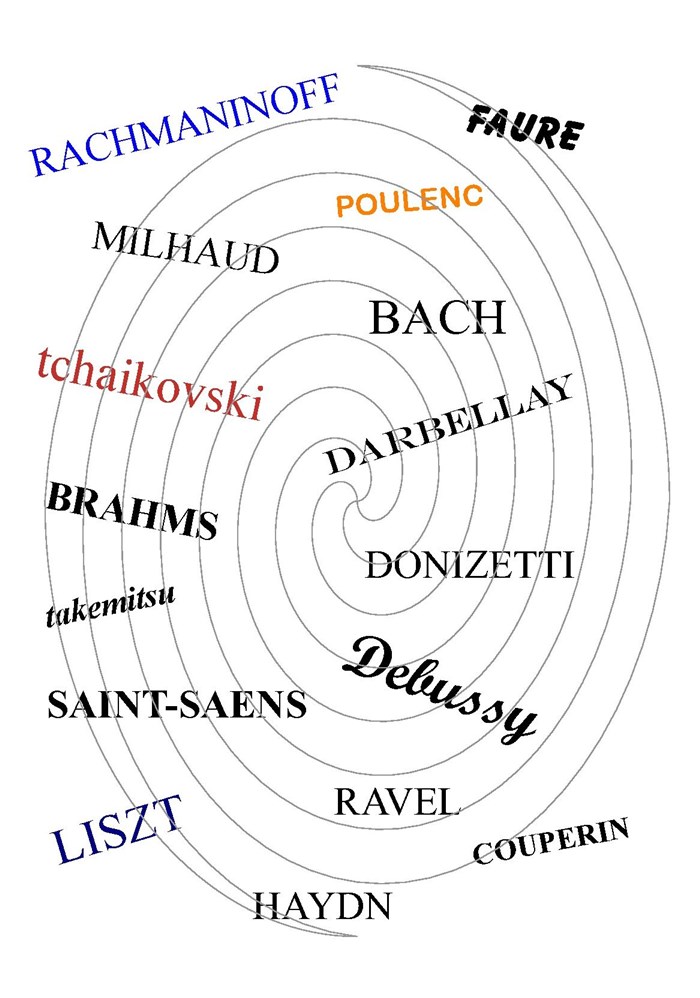 RACHMANINOFF

FAURE

POULENC

MILHAUD

BACH

tchaikovski

DARBELLAY

BRAHMS

DONIZETTI

takemitsu

Debussy

SAINT-SAENS

RAVEL

LISZT

COUPERIN

HAYDN